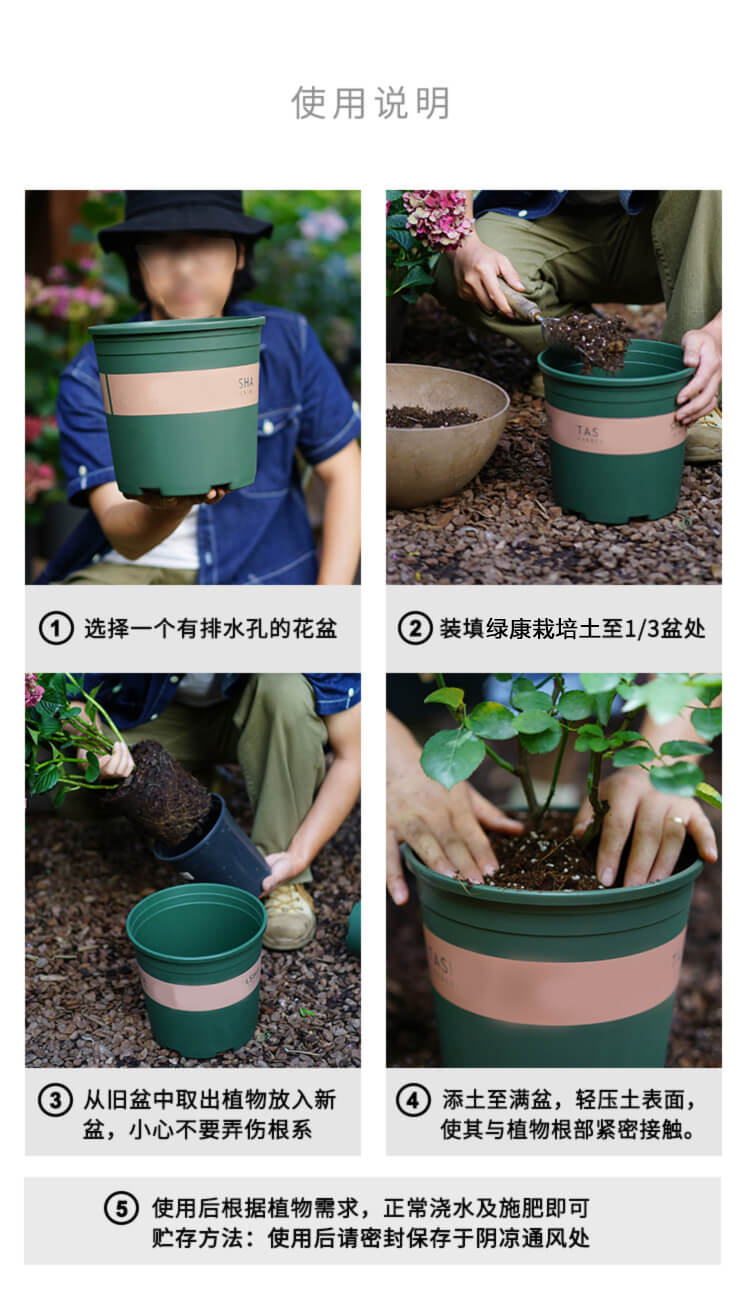 使用说明

SHA

TAS

① 选择一个有排水孔的花盆

② 装填绿康栽培土至1/3盆处

TASI

③ 从旧盆中取出植物放入新盆，小心不要弄伤根系

④ 添土至满盆，轻压土表面，使其与植物根部紧密接触。

⑤ 使用后根据植物需求，正常浇水及施肥即可
贮存方法：使用后请密封保存于阴凉通风处